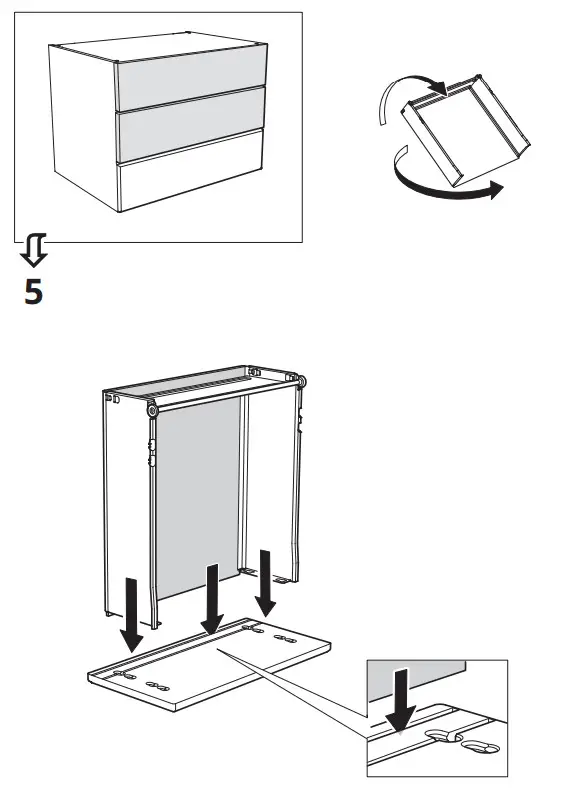 5