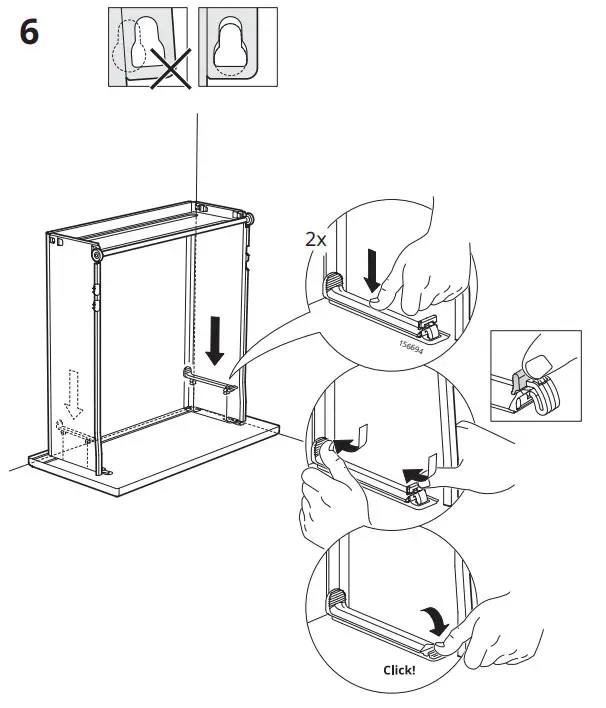 6

2x

156694

Click!