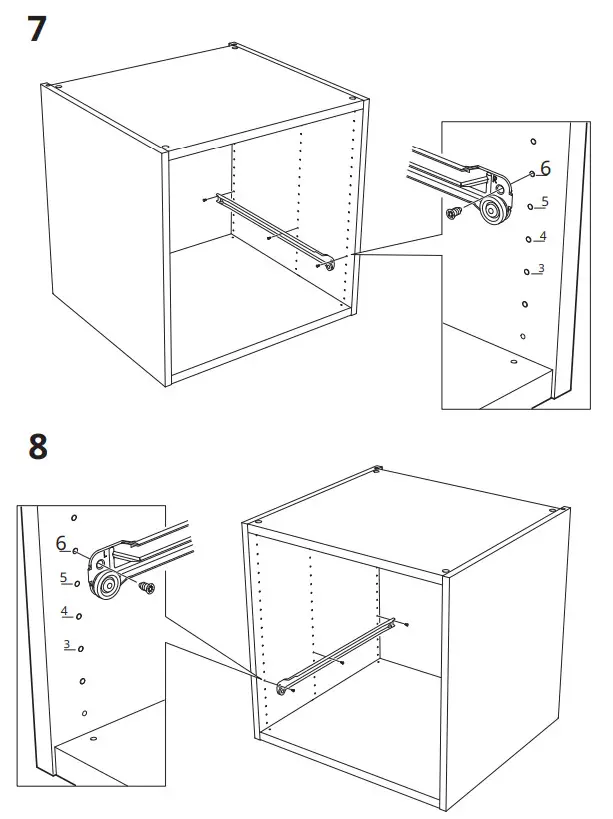 7

6
5
4
3

8

6
5
4
3