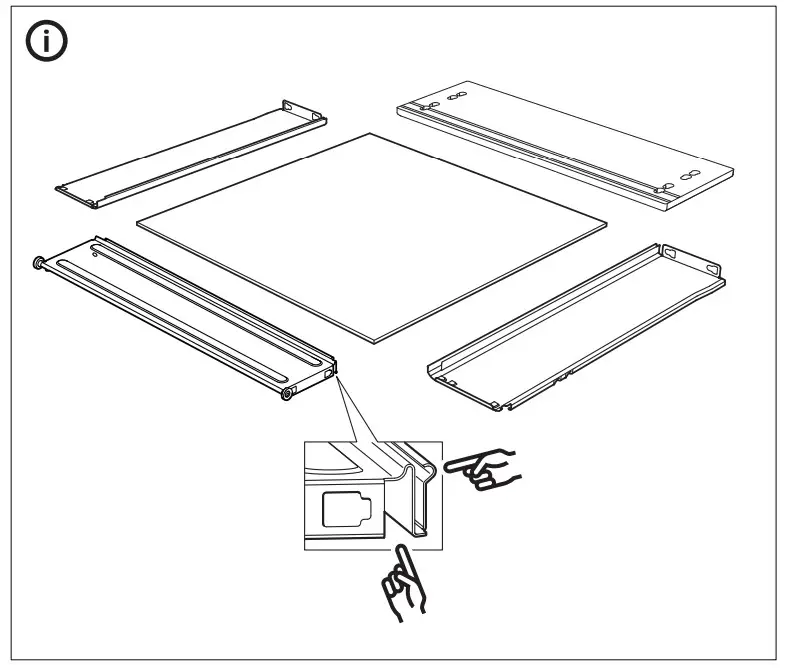 i