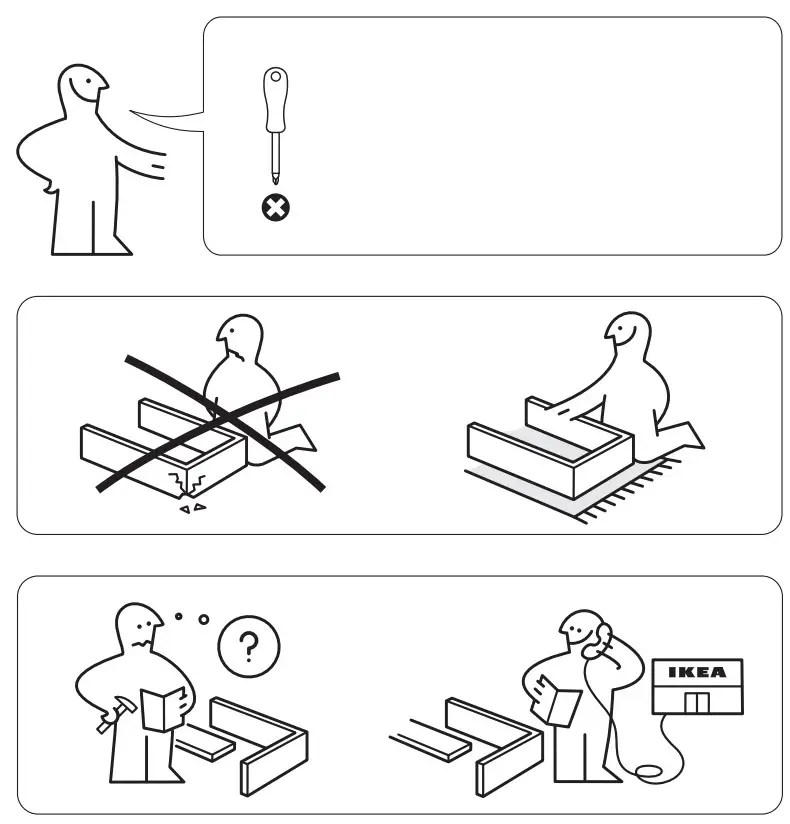 ?

IKEA