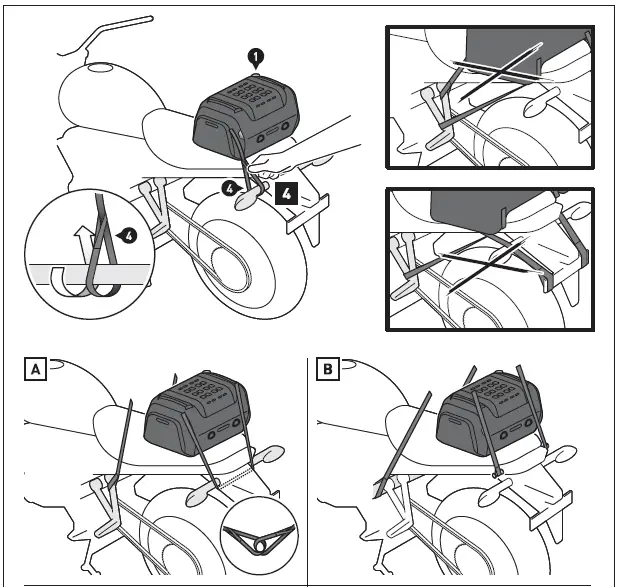 1

4

4

4

A

B