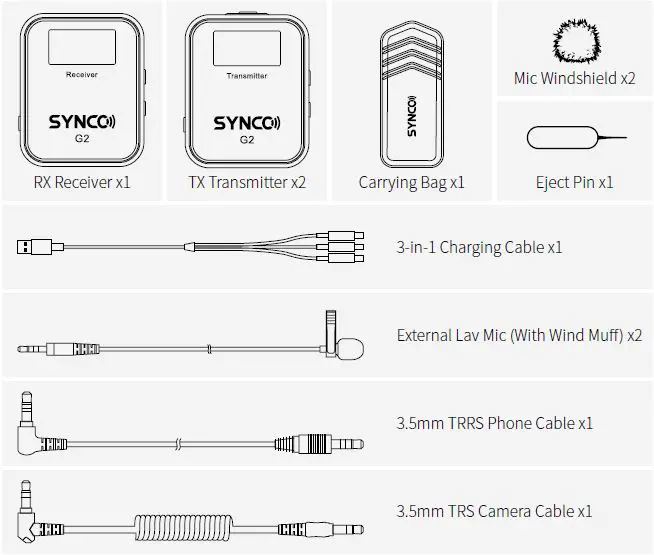 Receiver

SYNCO

G2

RX Receiver x1

Transmitter

SYNCO

G2

TX Transmitter x2

SYNCO

Carrying Bag x1

Mic Windshield x2

Eject Pin x1

3-in-1 Charging Cable x1

External Lav Mic (With Wind Muff) x2

3.5mm TRRS Phone Cable x1

3.5mm TRS Camera Cable x1