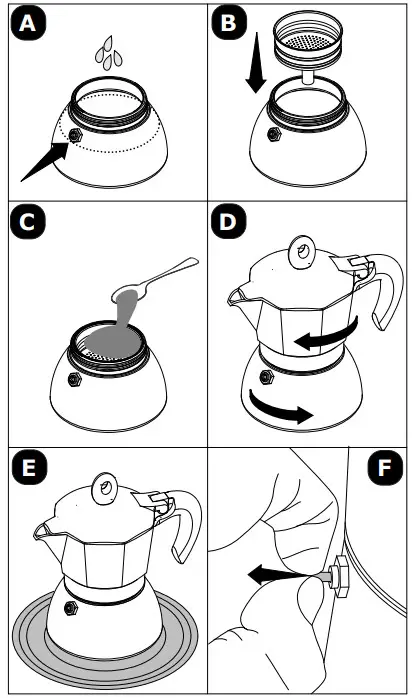 A

B

C

D

E

F