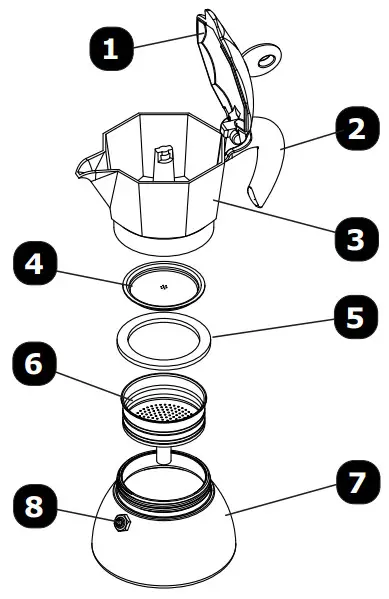 1
2
3
4
5
6
7
8