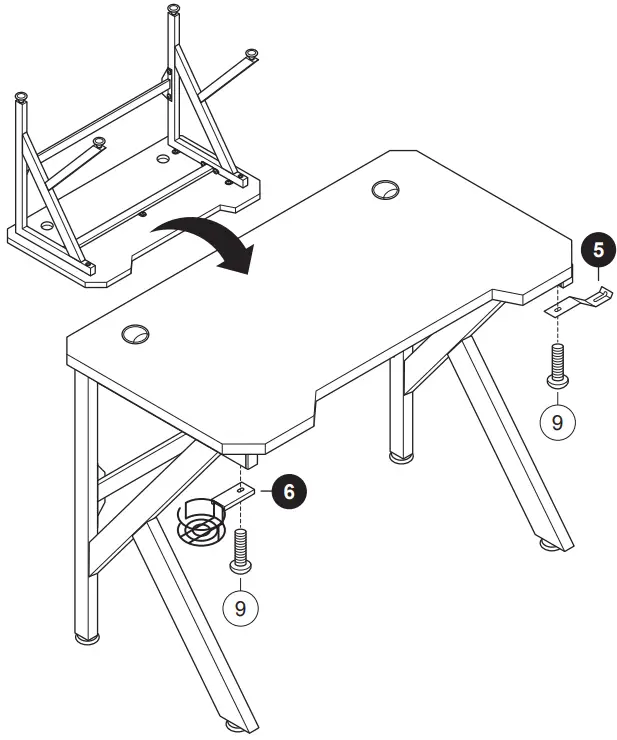 5

9

6

9