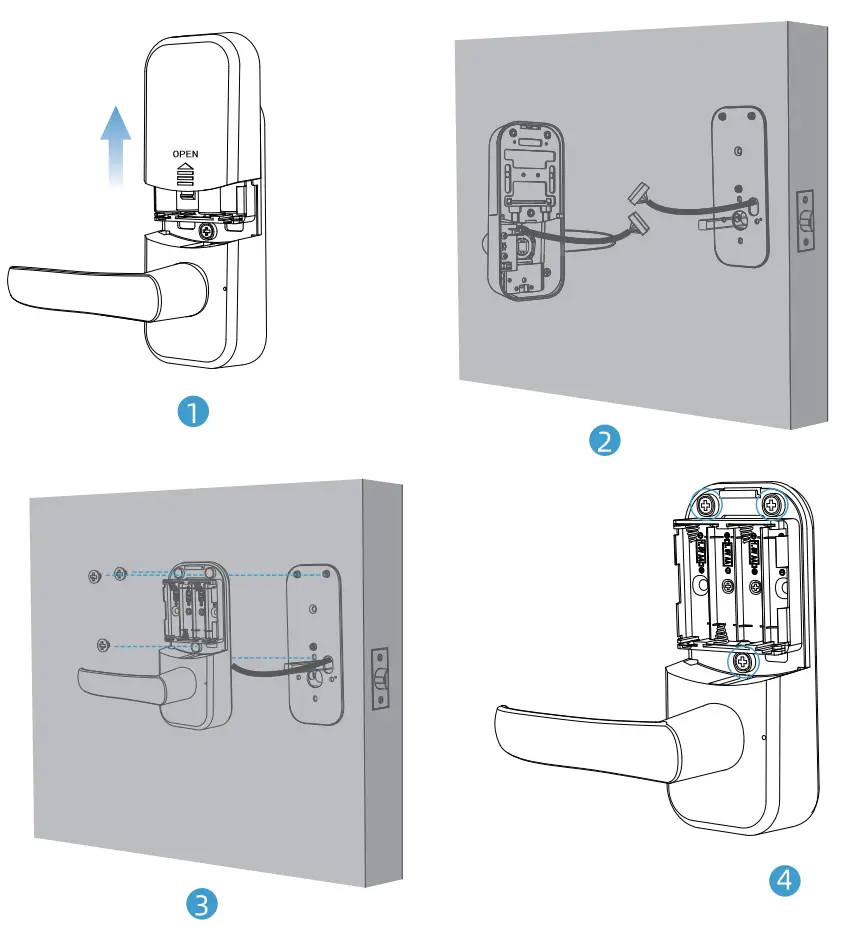 OPEN

1

2

3

4