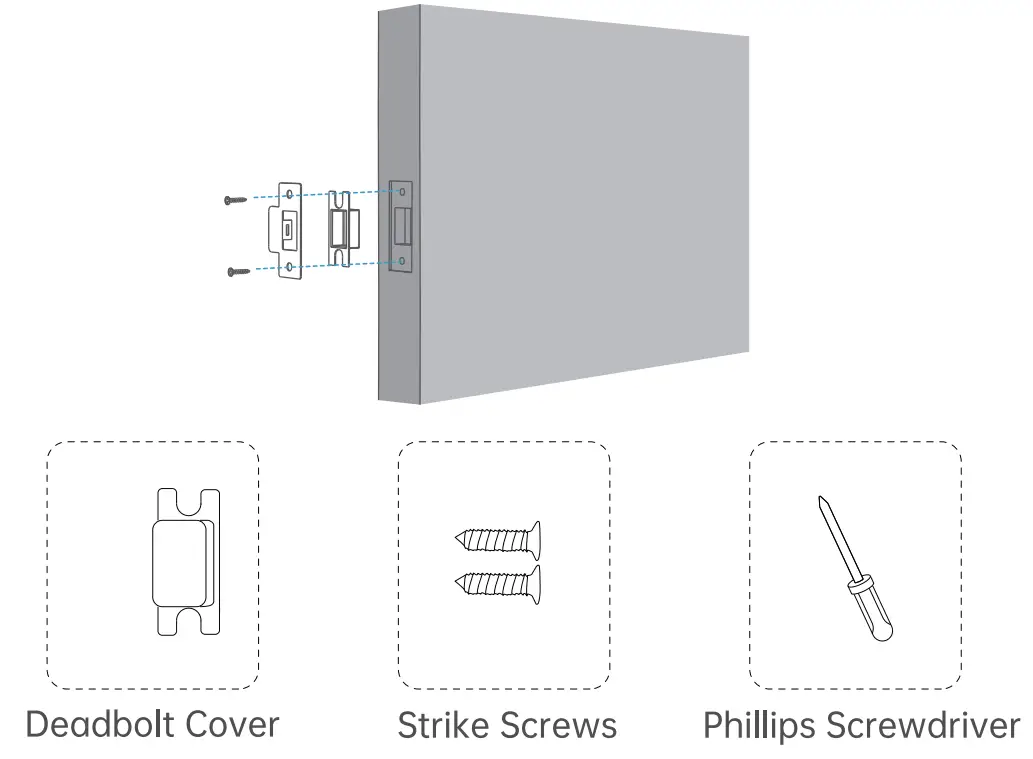 Deadbolt Cover

Strike Screws

Phillips Screwdriver