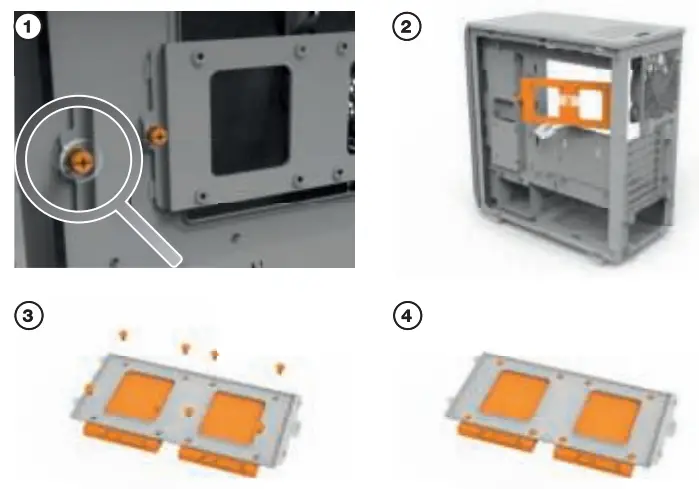 1

2

3

4