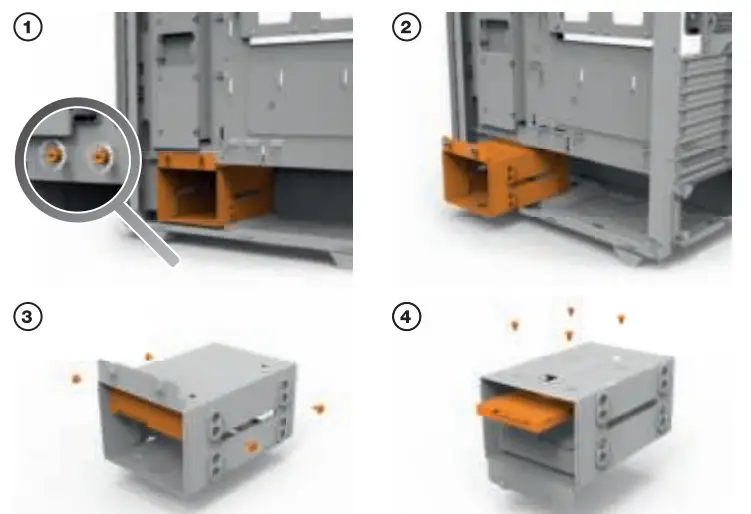 1

2

3

4