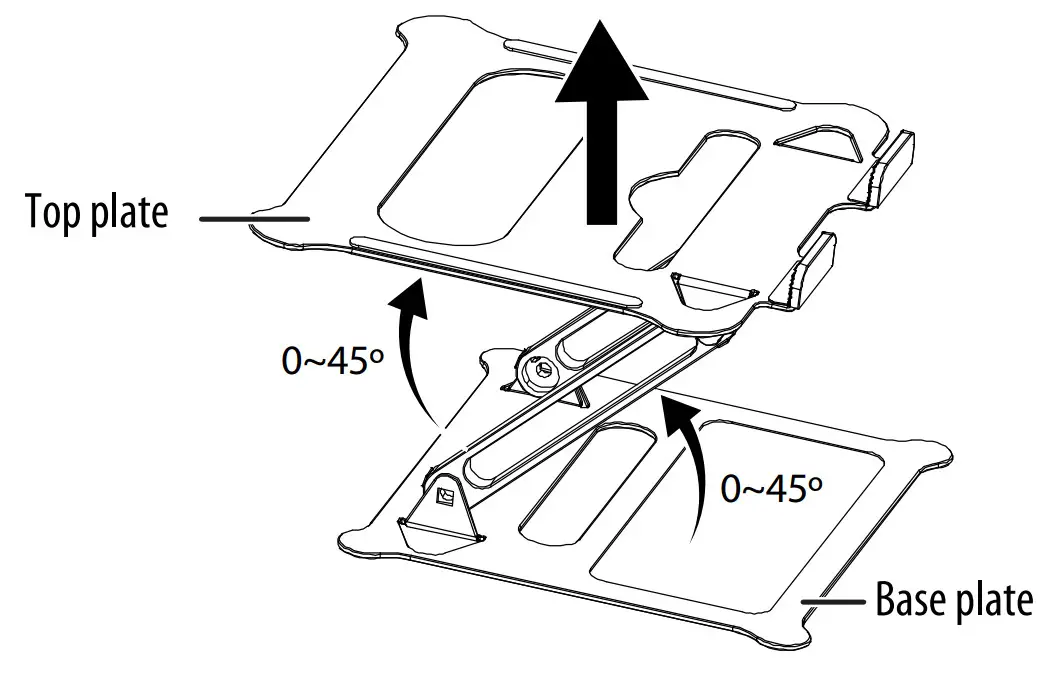 Top plate

0~45º

0~45º

Base plate