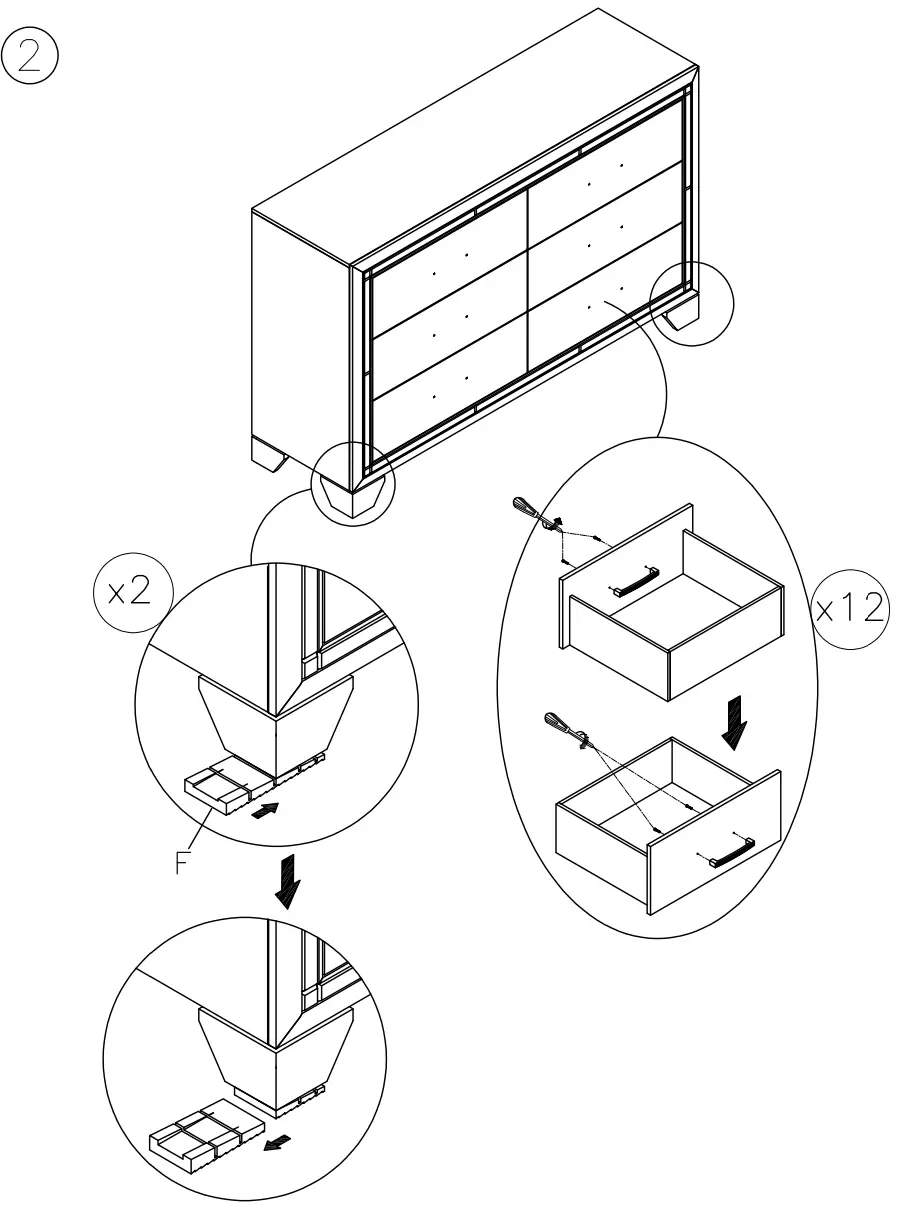 2

x2

F

x12