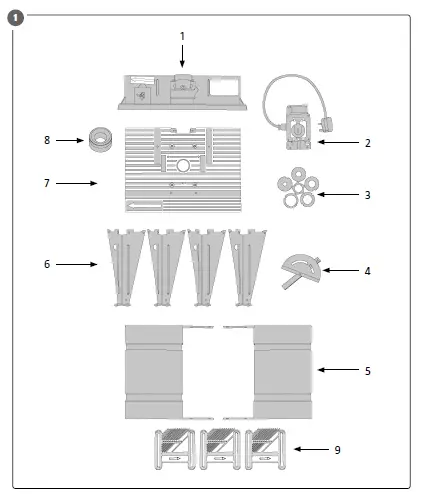 1

1

8

2

7

3

6

4

5

9