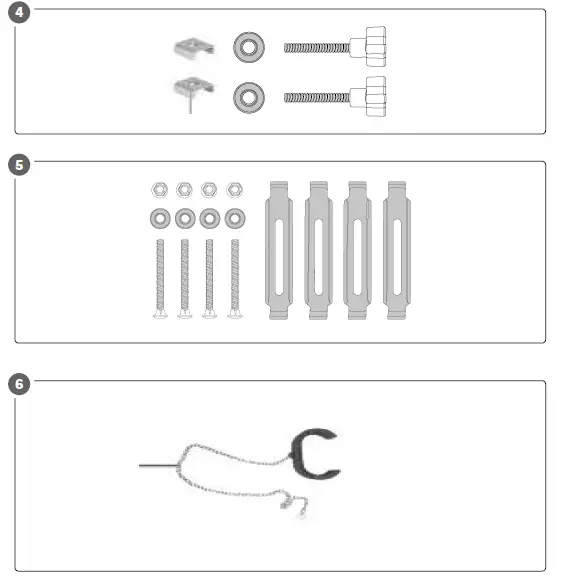 4

5

6