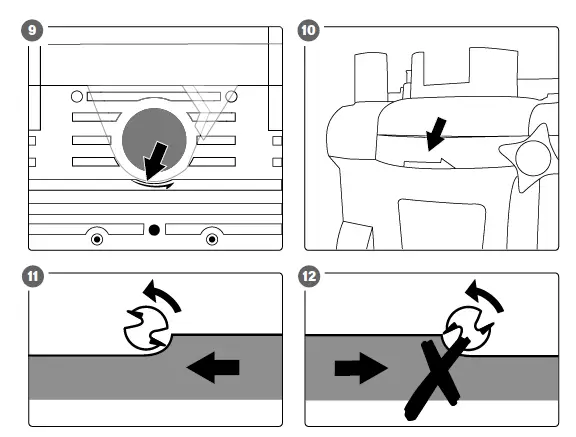 9
10
11
12