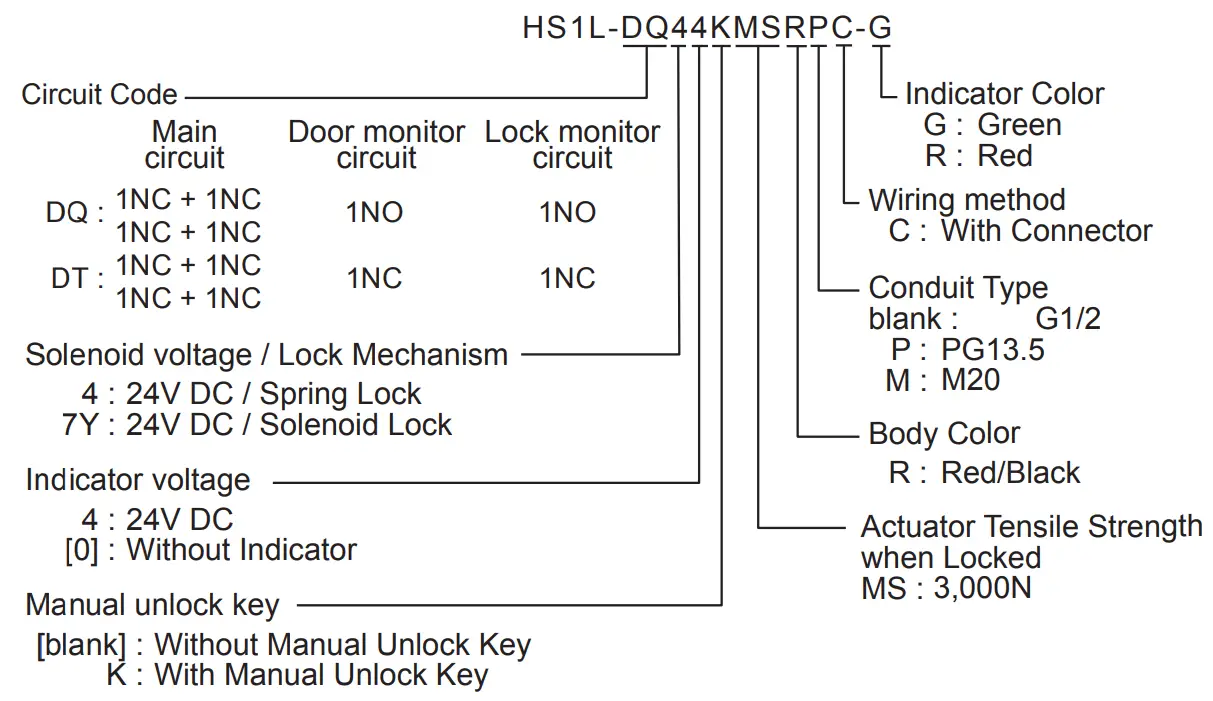 HS1L-DQ44KMSRPC-G

Circuit Code

| | Main circuit | Door monitor circuit | Lock monitor circuit |
|---|---|---|---|
| DQ : | 1NC + 1NC 1NC + 1NC | 1NO | 1NO |
| DT : | 1NC + 1NC 1NC + 1NC | 1NC | 1NC |

Solenoid voltage / Lock Mechanism
4 : 24V DC / Spring Lock
7Y : 24V DC / Solenoid Lock

Indicator voltage
4 : 24V DC
[0] : Without Indicator

Manual unlock key
[blank] : Without Manual Unlock Key
K : With Manual Unlock Key

Indicator Color
G : Green
R : Red

Wiring method
C : With Connector

Conduit Type
blank : G1/2
P : PG13.5
M : M20

Body Color
R : Red/Black

Actuator Tensile Strength when Locked
MS : 3,000N