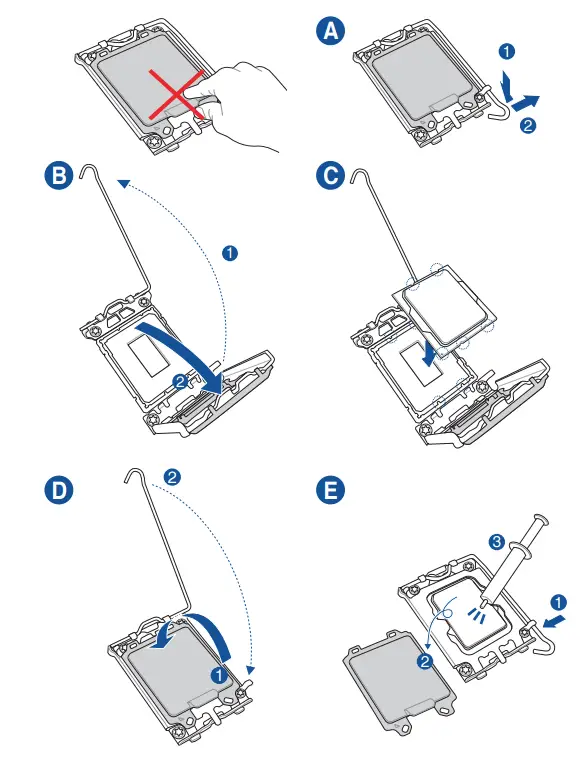 A
1
2
B
1
2
C
D
2
1
E
3
1
2