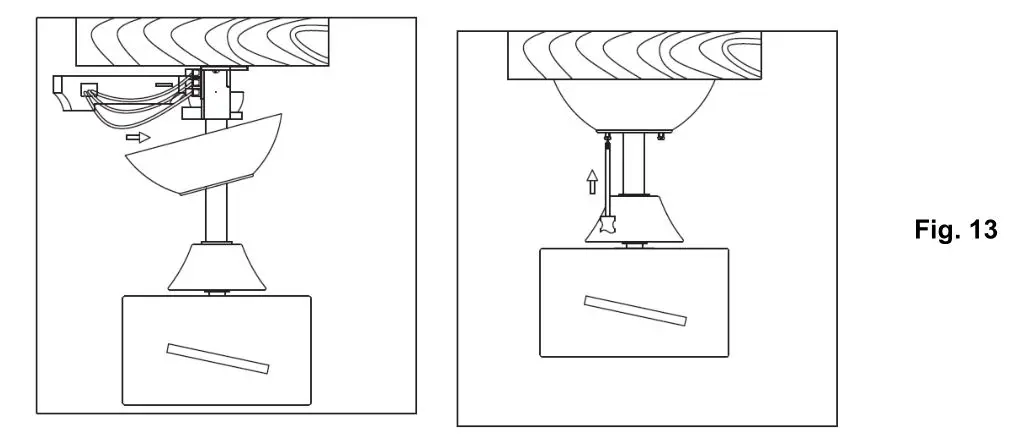 Fig. 13