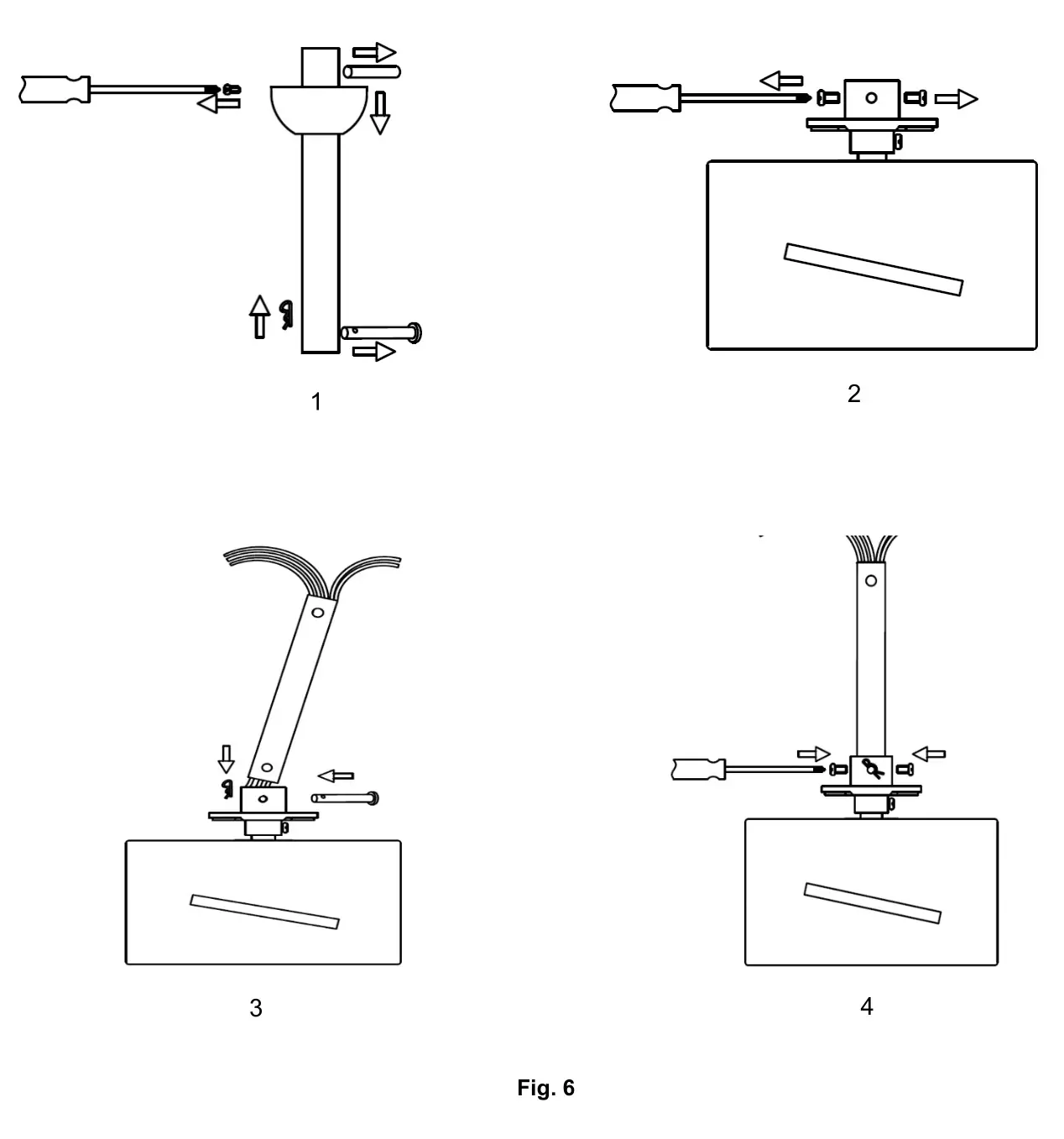 1

2

3

4

Fig. 6