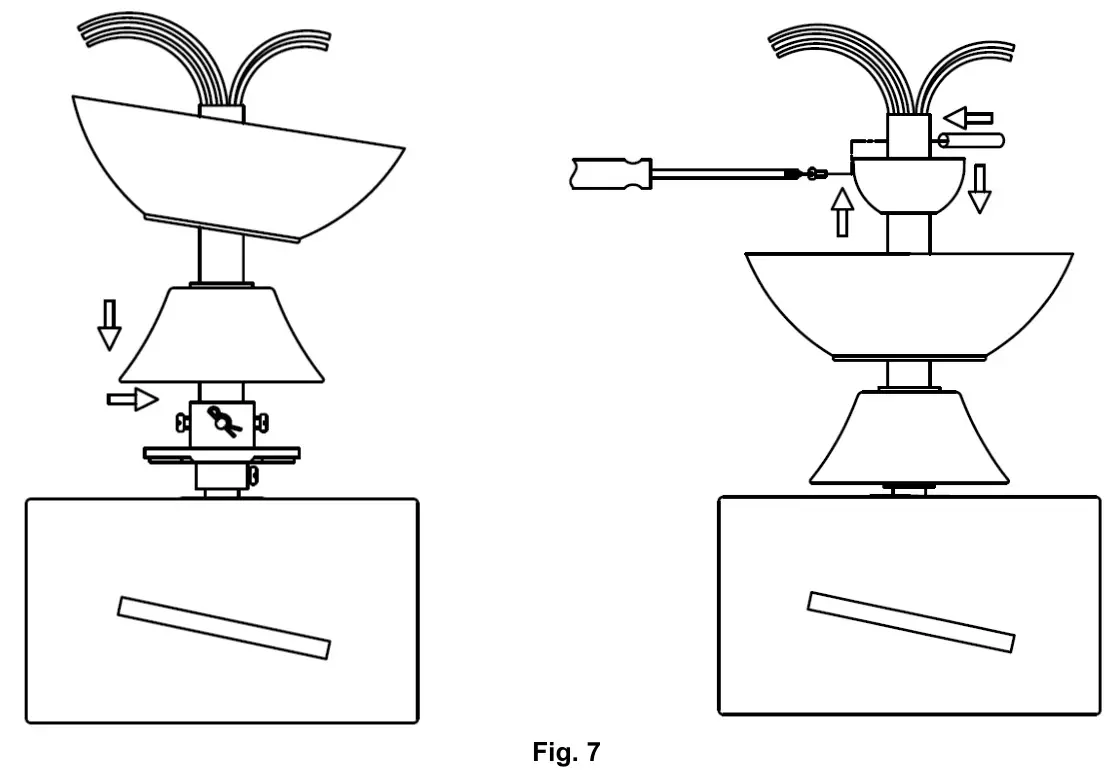 Fig. 7