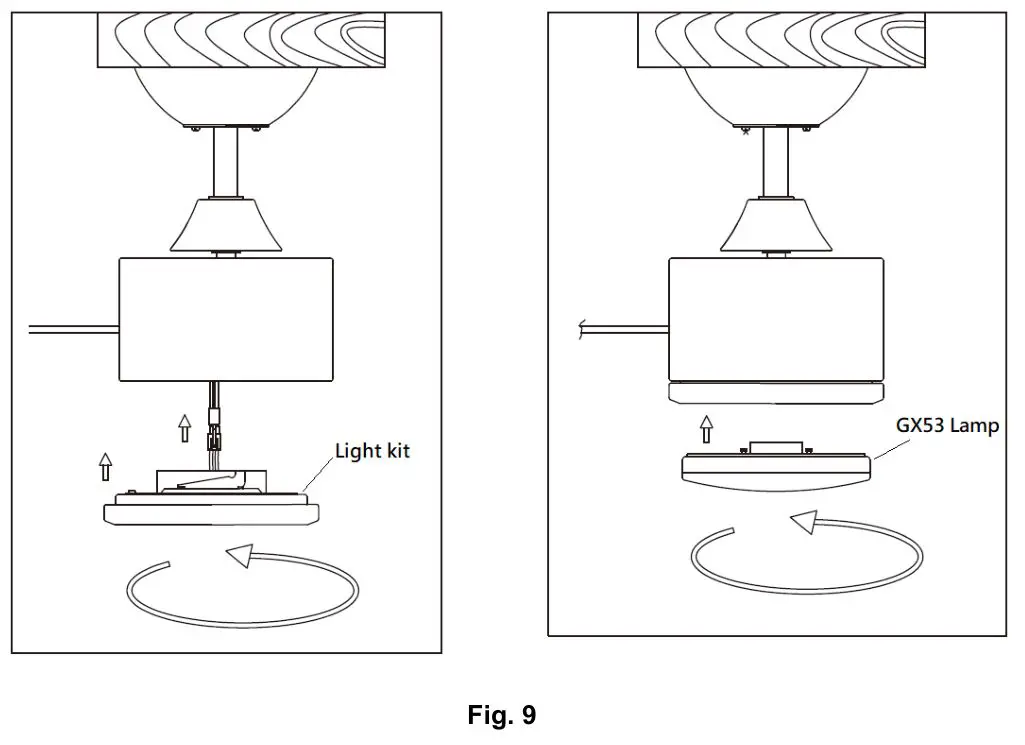 Light kit

GX53 Lamp

Fig. 9