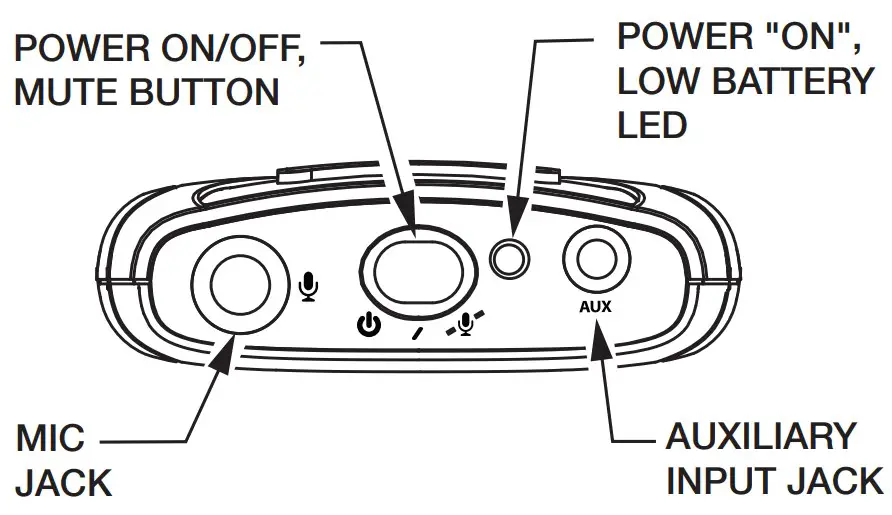 POWER ON/OFF, MUTE BUTTON

POWER "ON", LOW BATTERY LED

/

AUX

MIC JACK

AUXILIARY INPUT JACK