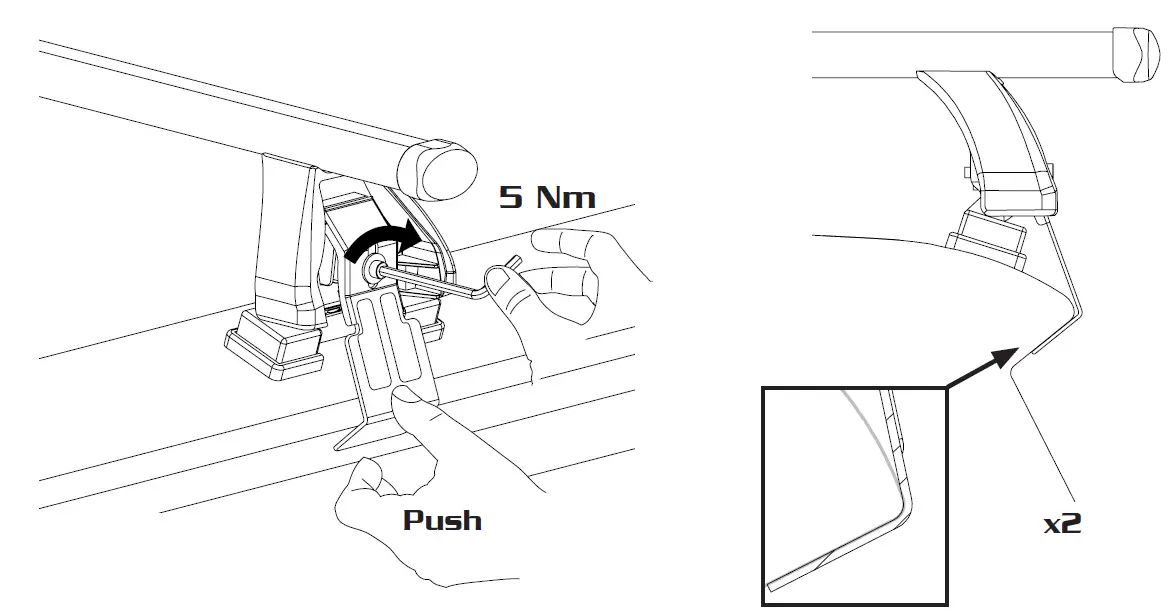 5 Nm

Push

x2