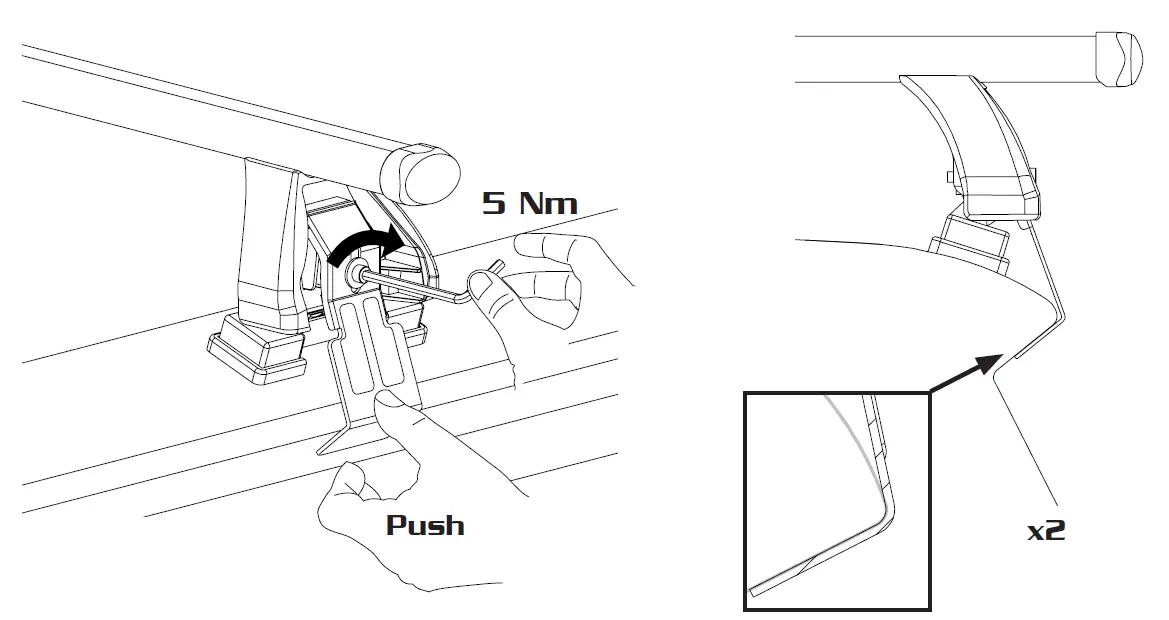 5 Nm

Push

x2