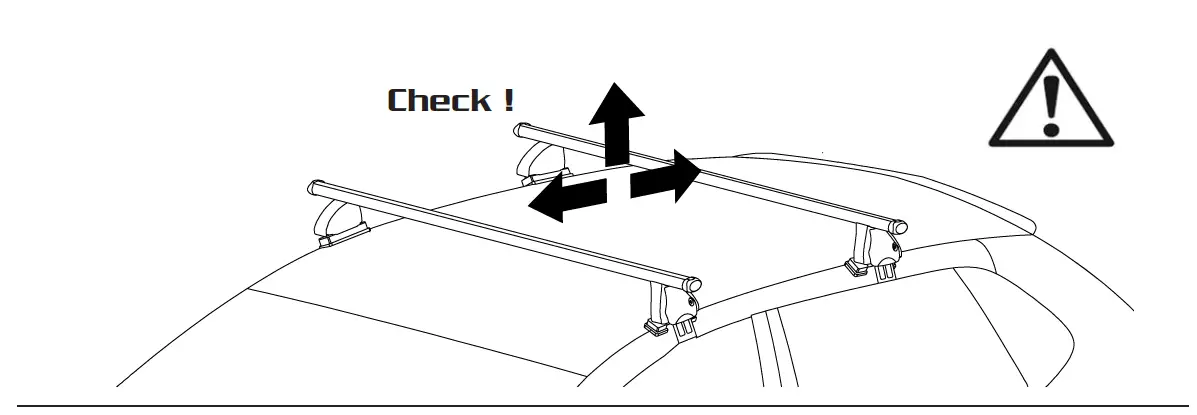 Check !