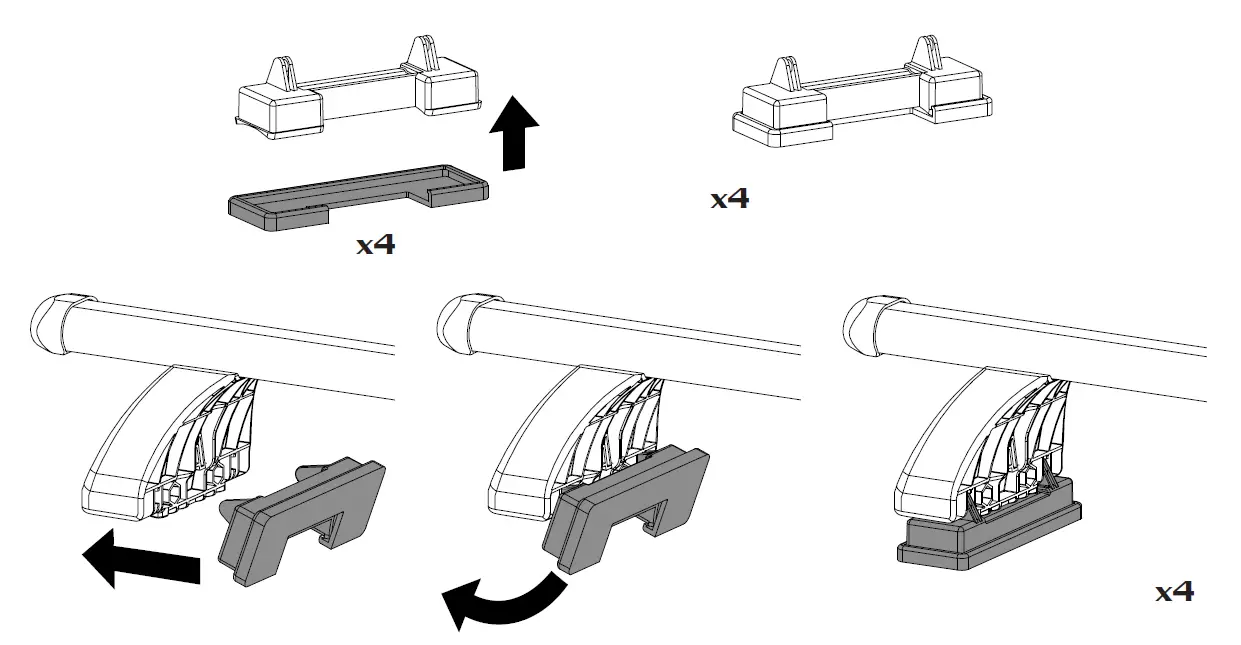 x4

x4

x4