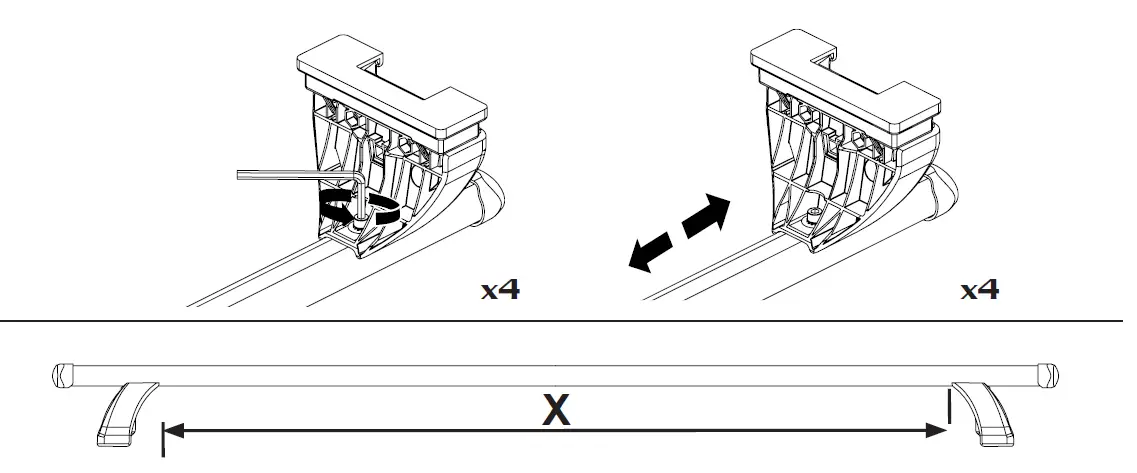 x4

x4

X