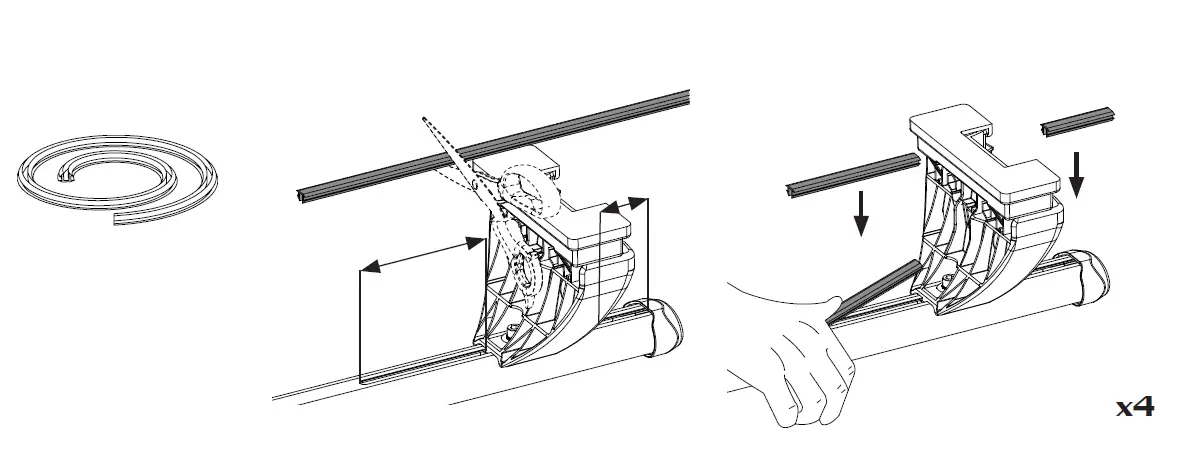 x4