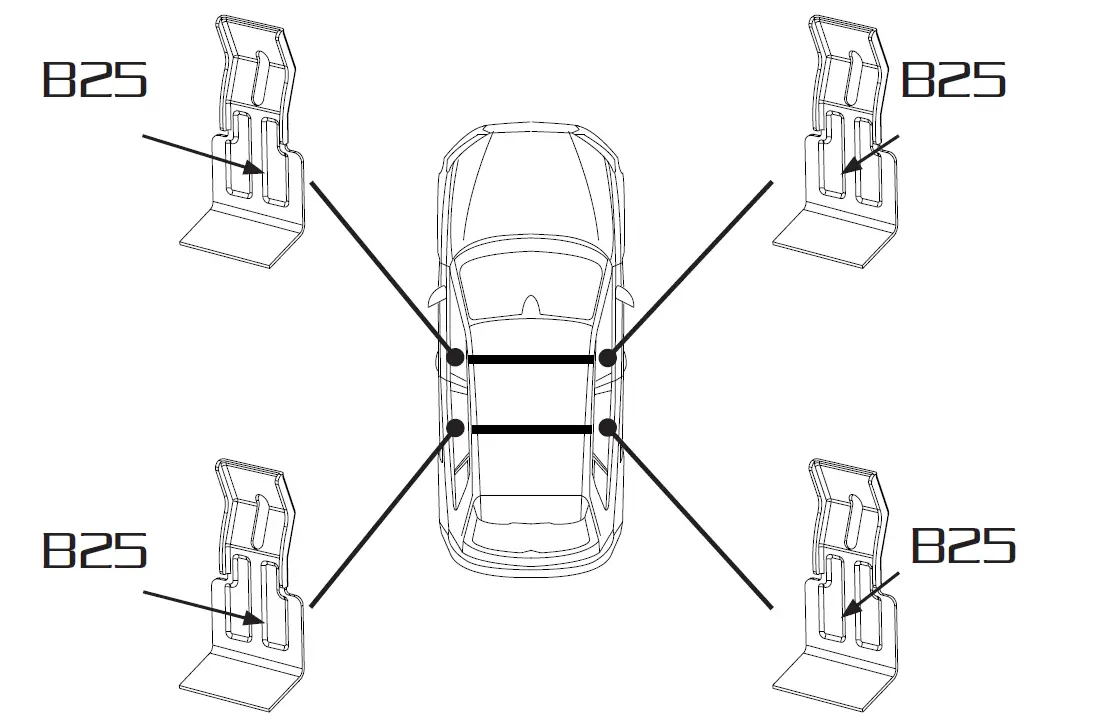 B25

B25

B25

B25