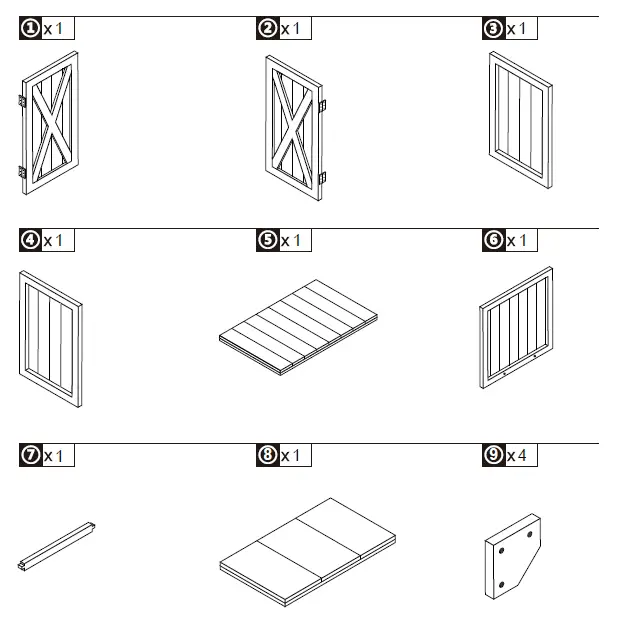 1 x 1

2 x 1

3 x 1

4 x 1

5 x 1

6 x 1

7 x 1

8 x 1

9 x 4