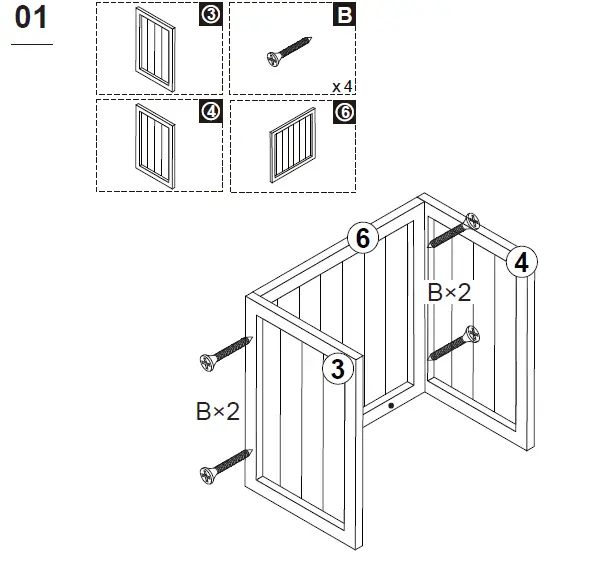 01

③

B

x 4

④

⑥

6

4

B×2

3

B×2