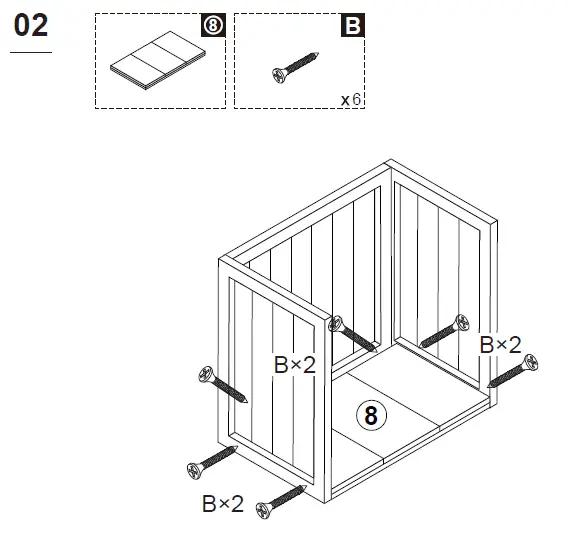 02

⑧

B

x6

B×2

B×2

8

B×2