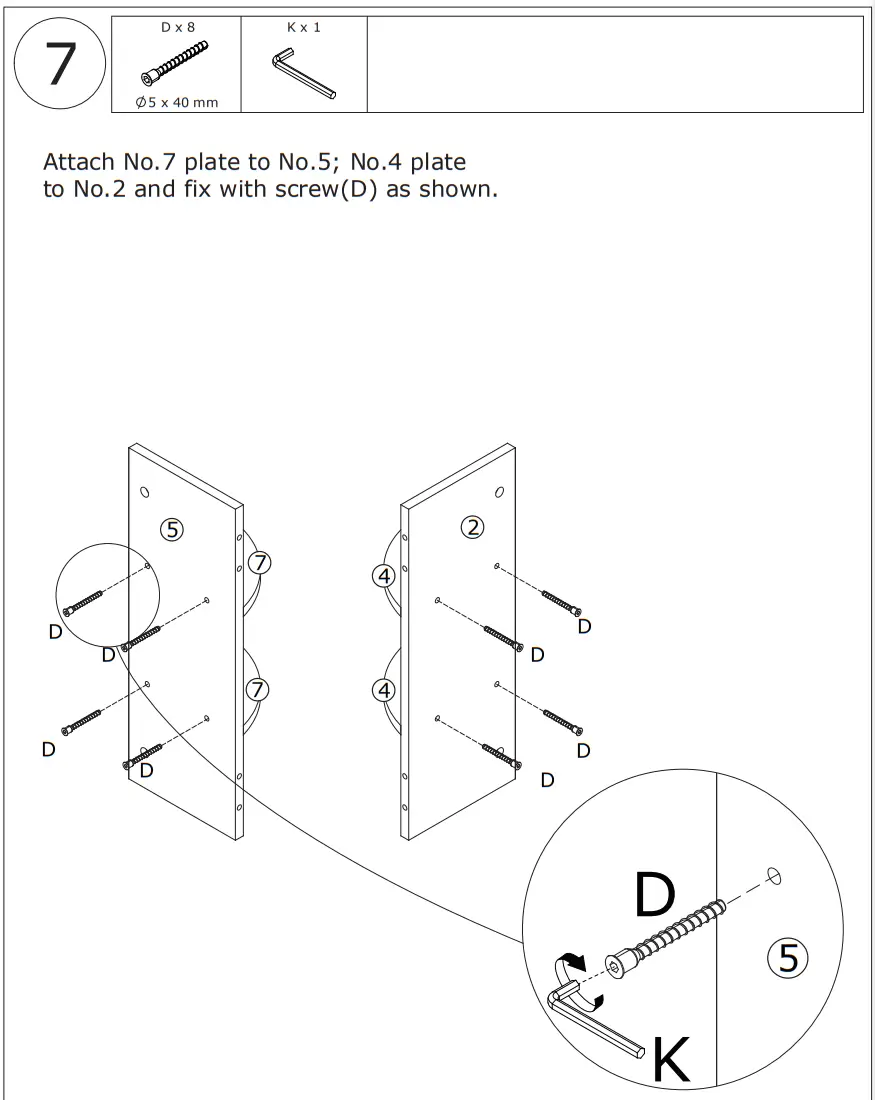 7

D x 8

Ø5 x 40 mm

K x 1

Attach No.7 plate to No.5; No.4 plate to No.2 and fix with screw(D) as shown.

5

7

7

D

D

D

D

2

4

4

D

D

D

D

D

5

K