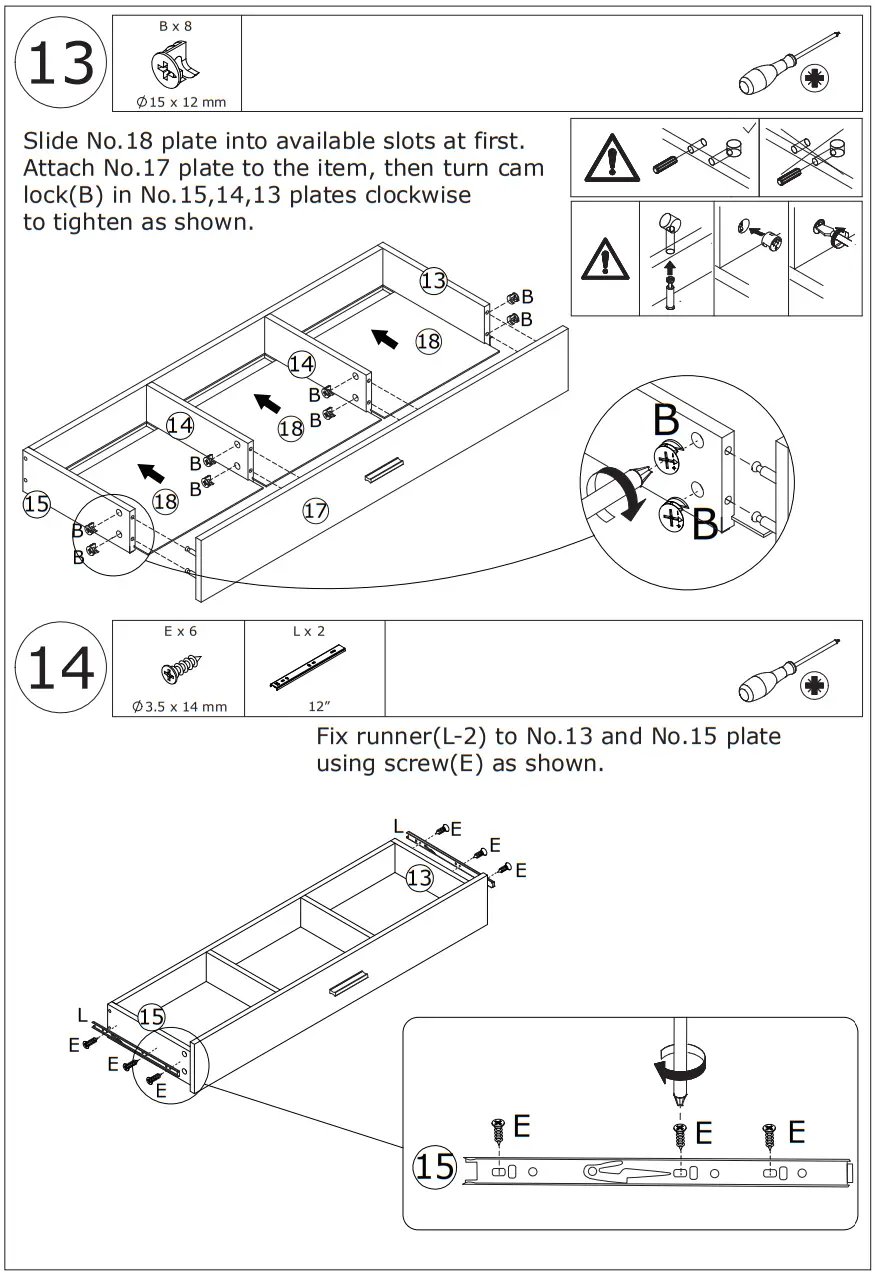 13

B x 8

Ø15 x 12 mm

Slide No.18 plate into available slots at first. Attach No.17 plate to the item, then turn cam lock(B) in No.15,14,13 plates clockwise to tighten as shown.

13
B
B
18
14
B
B
18
14
B
B
18
15
B
B
17
B
B

14

E x 6

Ø3.5 x 14 mm

L x 2

12"

Fix runner(L-2) to No.13 and No.15 plate using screw(E) as shown.

L
E
E
E
13
L
15
E
E
E
E
E
E
15