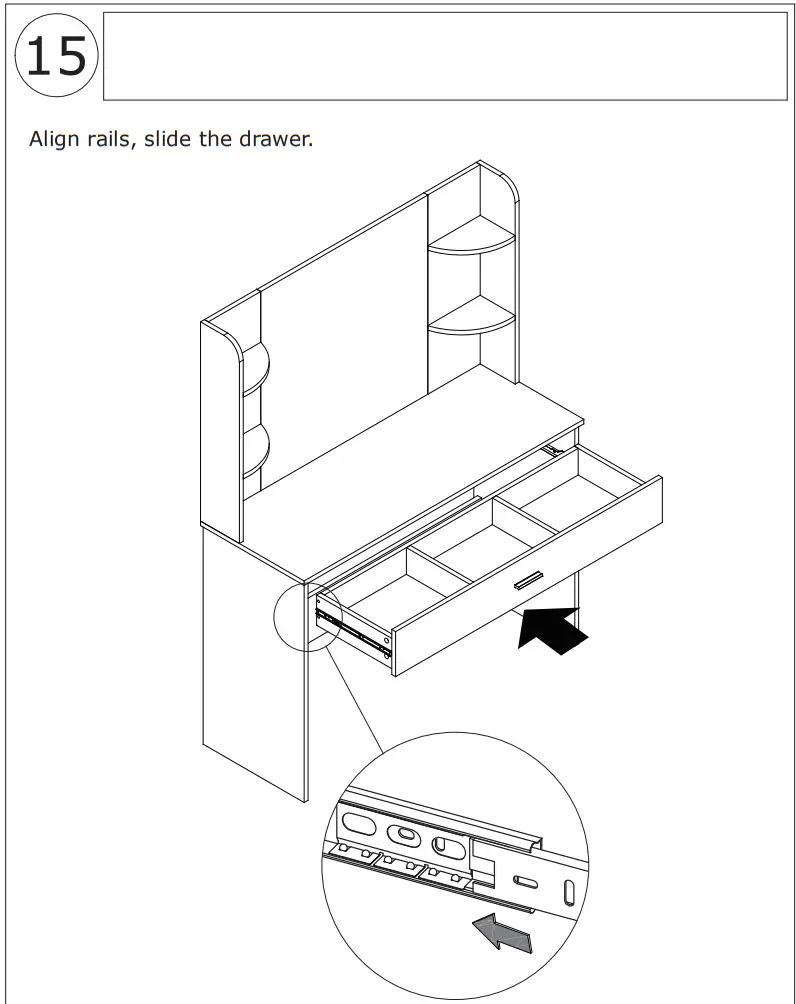 15

Align rails, slide the drawer.