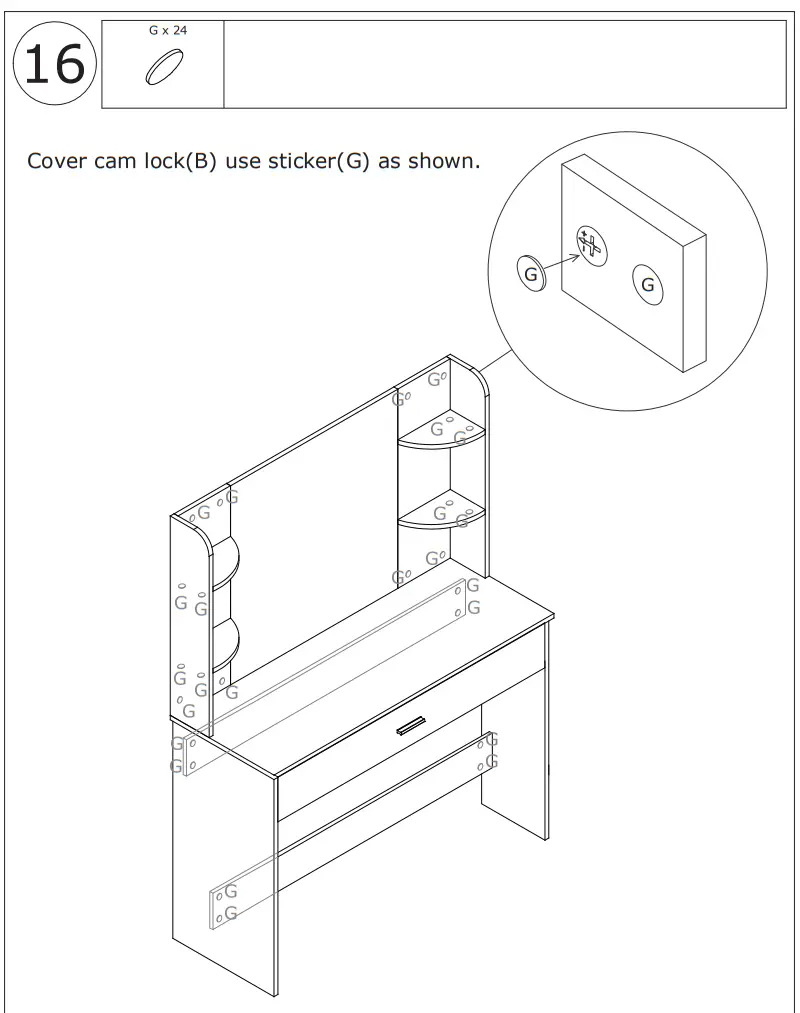 16

G x 24

Cover cam lock(B) use sticker(G) as shown.

G G

G G G G G G G G G G G G G G G G G G G G G G G G