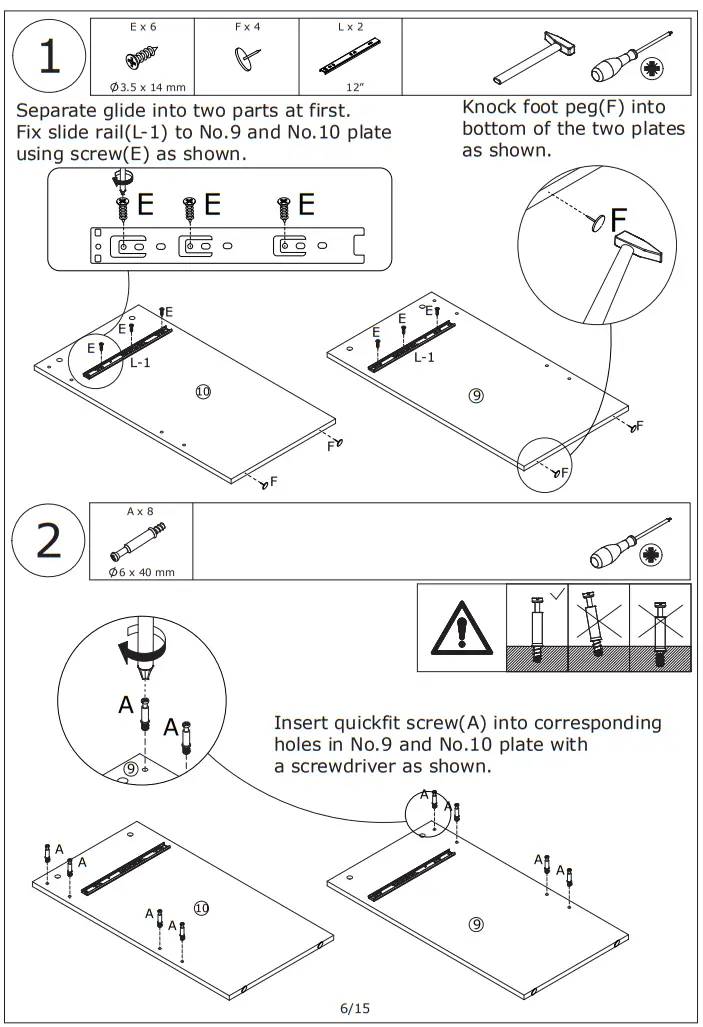 1

E x 6

Ø3.5 x 14 mm

F x 4

L x 2

12"

Separate glide into two parts at first. Fix slide rail(L-1) to No.9 and No.10 plate using screw(E) as shown.

Knock foot peg(F) into bottom of the two plates as shown.

E E E

F

E
E
E
L-1
10
F
F

E
E
E
L-1
9
F
F

2

A x 8

Ø6 x 40 mm

A
A
9

Insert quickfit screw(A) into corresponding holes in No.9 and No.10 plate with a screwdriver as shown.

A
A
A
A
10

A
A
A
A
9

6/15