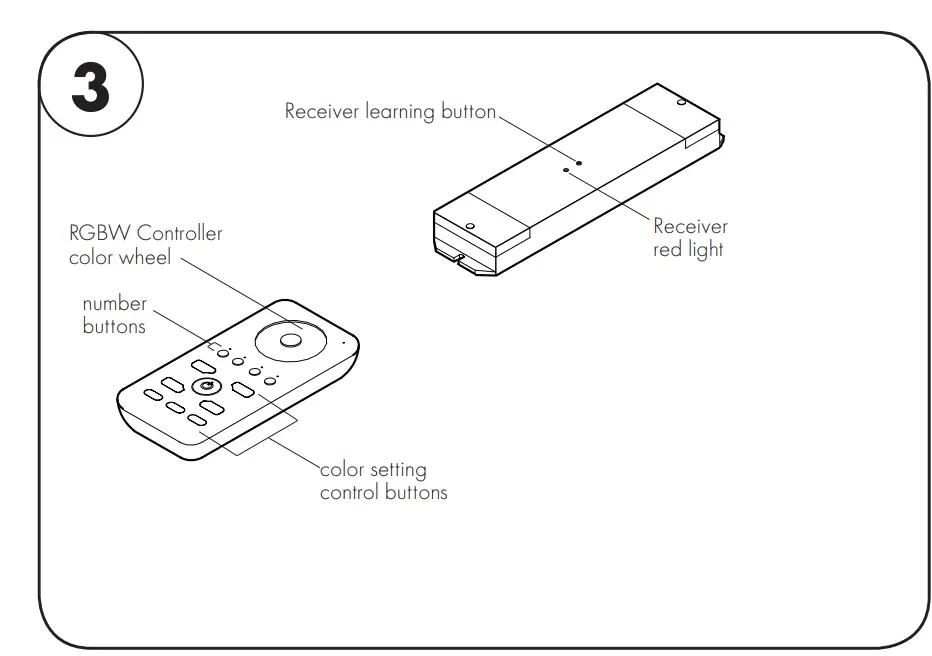 3

Receiver learning button

Receiver red light

RGBW Controller color wheel

number buttons

color setting control buttons