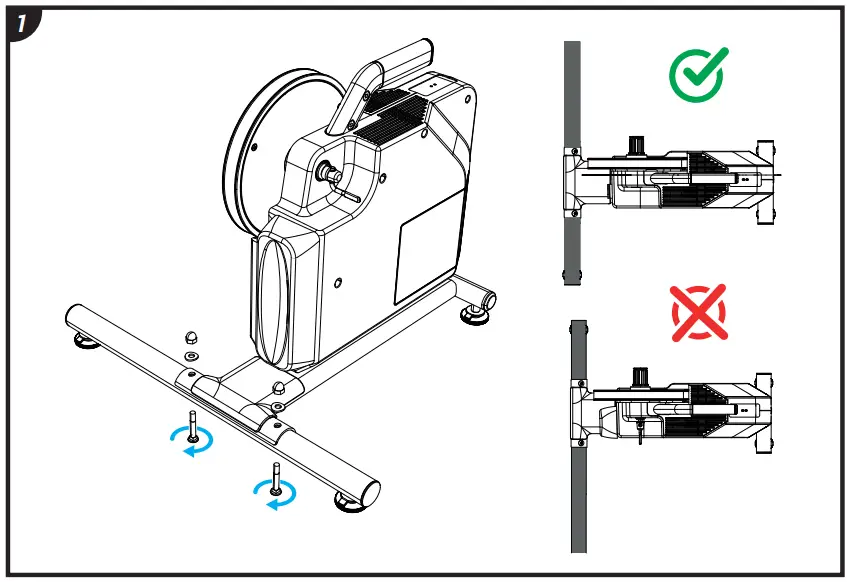 1