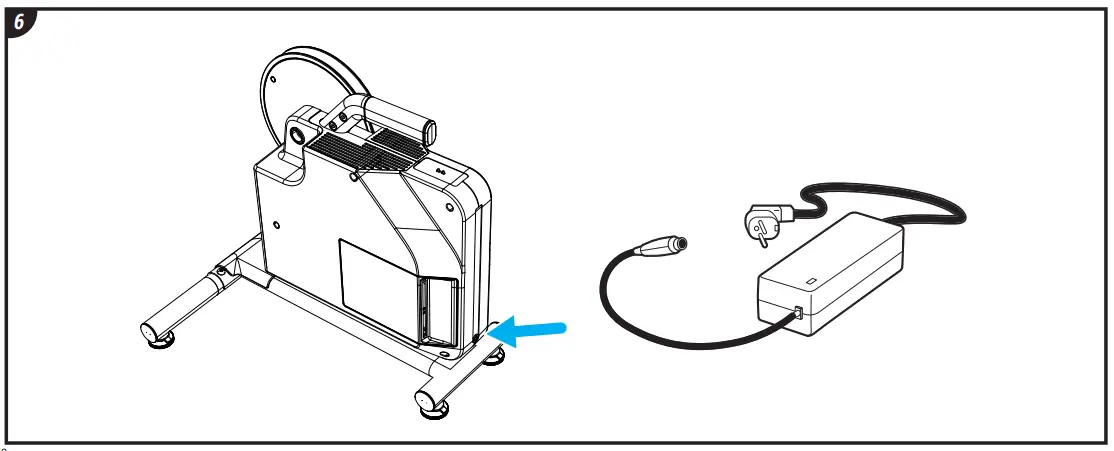 6