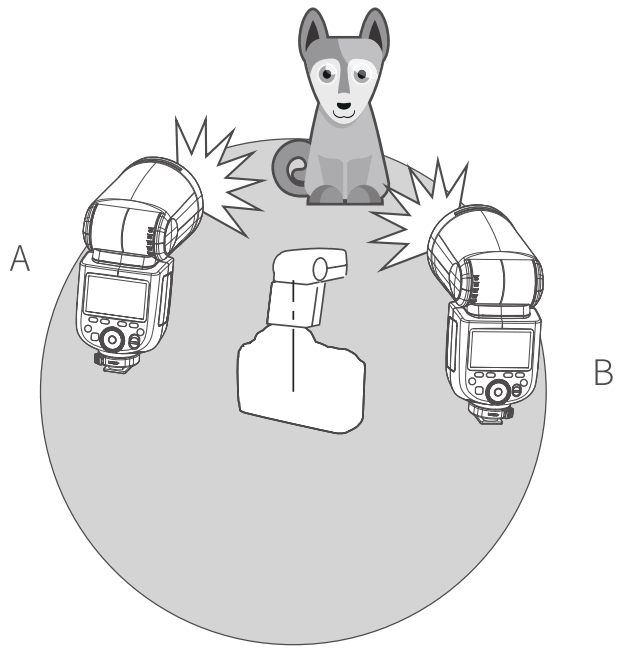 A

B