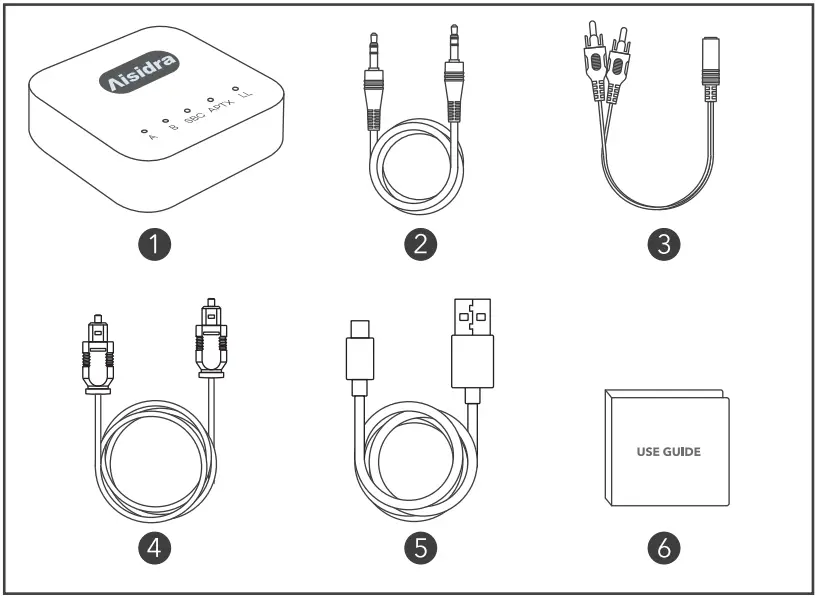 Aisidra
A B SBC APTX LL
1
2
3
4
5
USE GUIDE
6