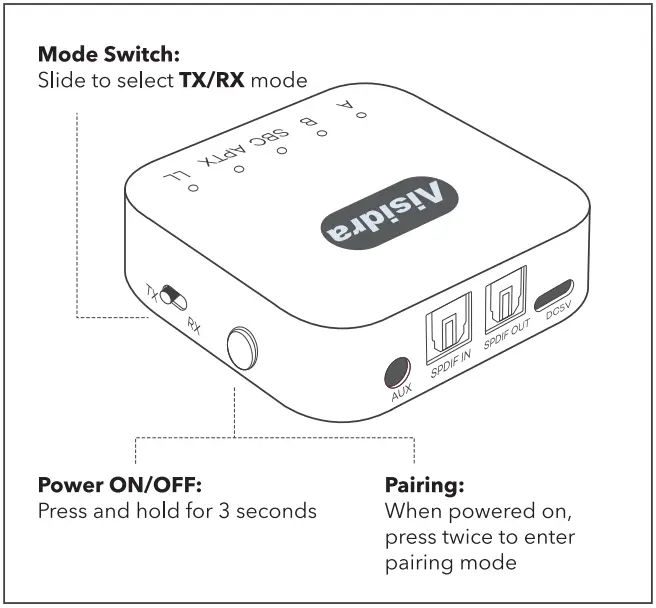 Mode Switch:
Slide to select TX/RX mode

A
B
SBC APTX
LL

Aisidra

TX
RX

AUX
SPDIF IN
SPDIF OUT
DC5V

Power ON/OFF:
Press and hold for 3 seconds

Pairing:
When powered on, press twice to enter pairing mode