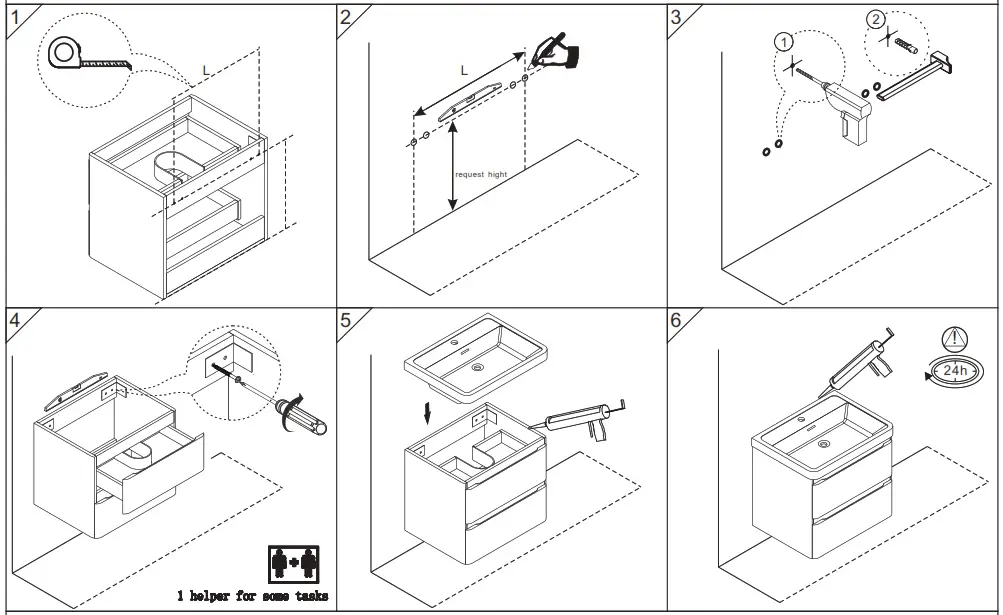 1

L

2

L

request hight

3

1

2

4

1 helper for some tasks

5

6

24h