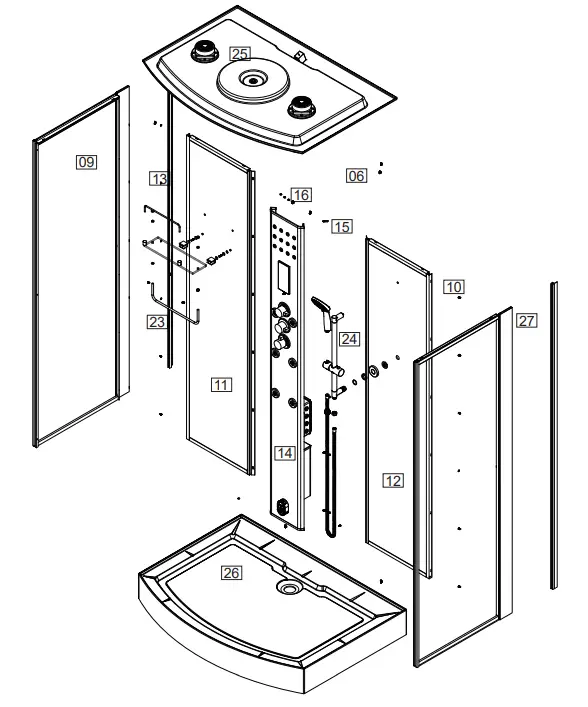 25
09
13
06
16
15
10
27
23
24
11
14
12
26