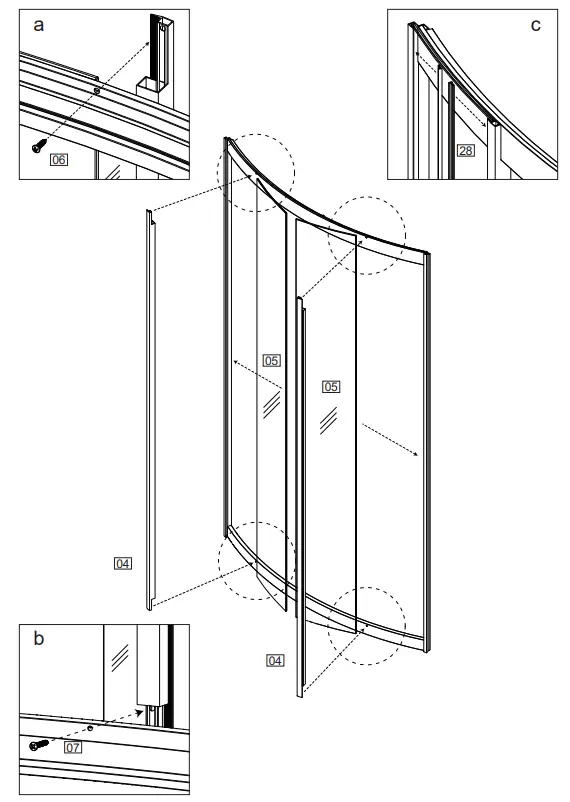 a

06

c

28

05

05

04

04

b

07